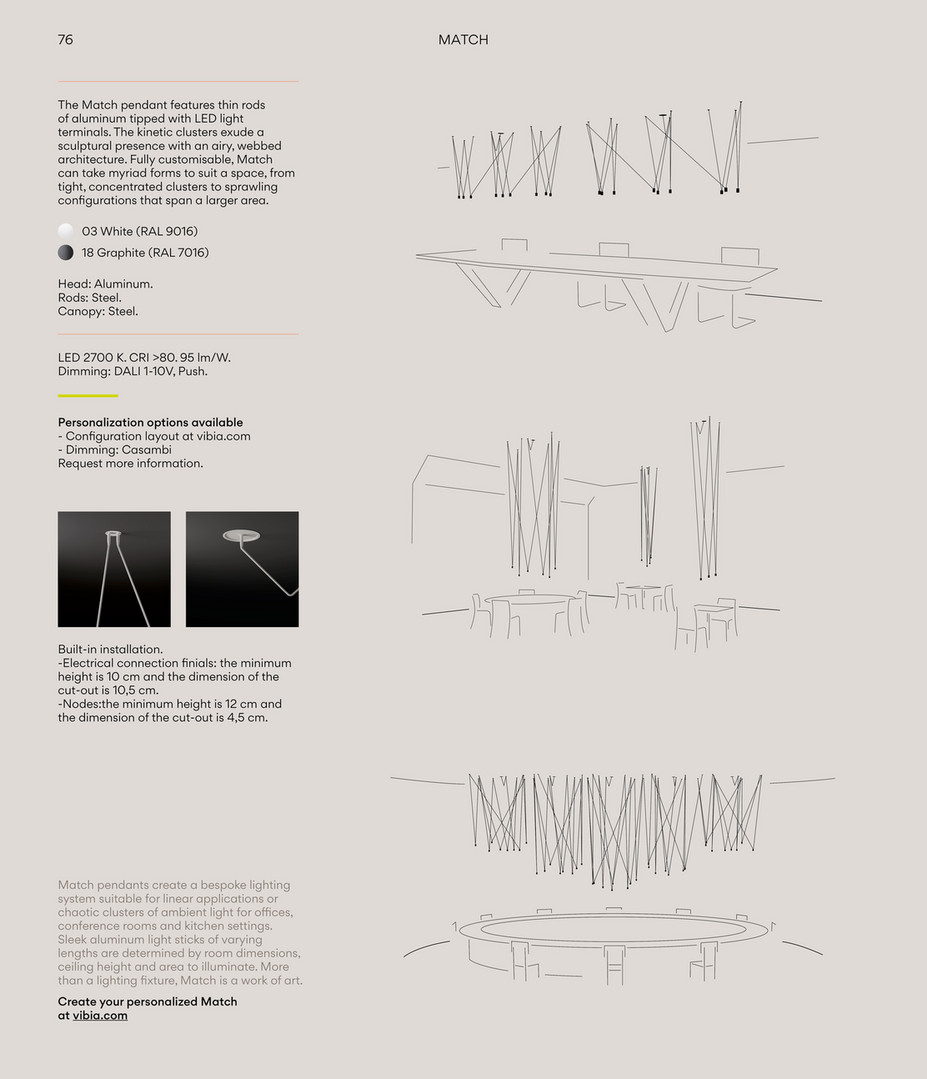 76

MATCH

The Match pendant features thin rods of aluminum tipped with LED light terminals. The kinetic clusters exude a sculptural presence with an airy, webbed architecture. Fully customisable, Match can take myriad forms to suit a space, from tight, concentrated clusters to sprawling configurations that span a larger area.

03 White (RAL 9016)

18 Graphite (RAL 7016)

Head: Aluminum.
Rods: Steel.
Canopy: Steel.

LED 2700 K. CRI >80. 95 lm/W.
Dimming: DALI 1-10V, Push.

Personalization options available
- Configuration layout at vibia.com
- Dimming: Casambi
Request more information.

Built-in installation.
-Electrical connection finials: the minimum height is 10 cm and the dimension of the cut-out is 10,5 cm.
-Nodes:the minimum height is 12 cm and the dimension of the cut-out is 4,5 cm.

Match pendants create a bespoke lighting system suitable for linear applications or chaotic clusters of ambient light for offices, conference rooms and kitchen settings. Sleek aluminum light sticks of varying lengths are determined by room dimensions, ceiling height and area to illuminate. More than a lighting fixture, Match is a work of art.

Create your personalized Match at vibia.com